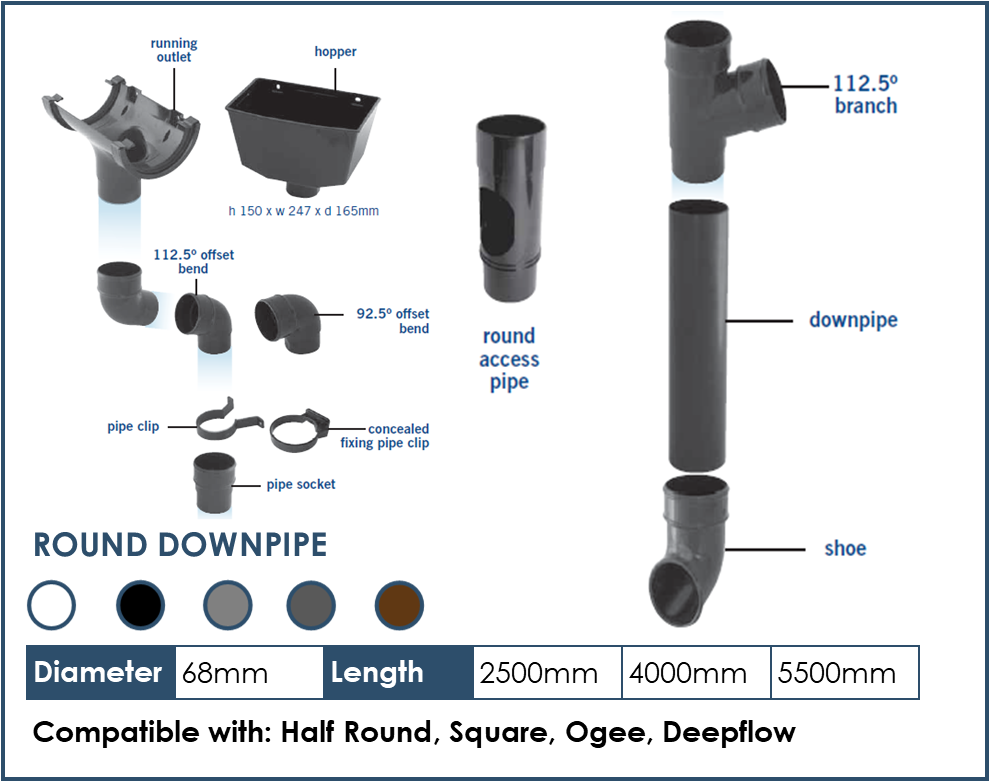 running outlet

hopper

h 150 x w 247 x d 165mm

112.5º offset bend

92.5º offset bend

pipe clip

concealed fixing pipe clip

pipe socket

round access pipe

112.5º branch

downpipe

shoe

ROUND DOWNPIPE

| Diameter | 68mm | Length | 2500mm | 4000mm | 5500mm |
|---|---|---|---|---|---|

Compatible with: Half Round, Square, Ogee, Deepflow