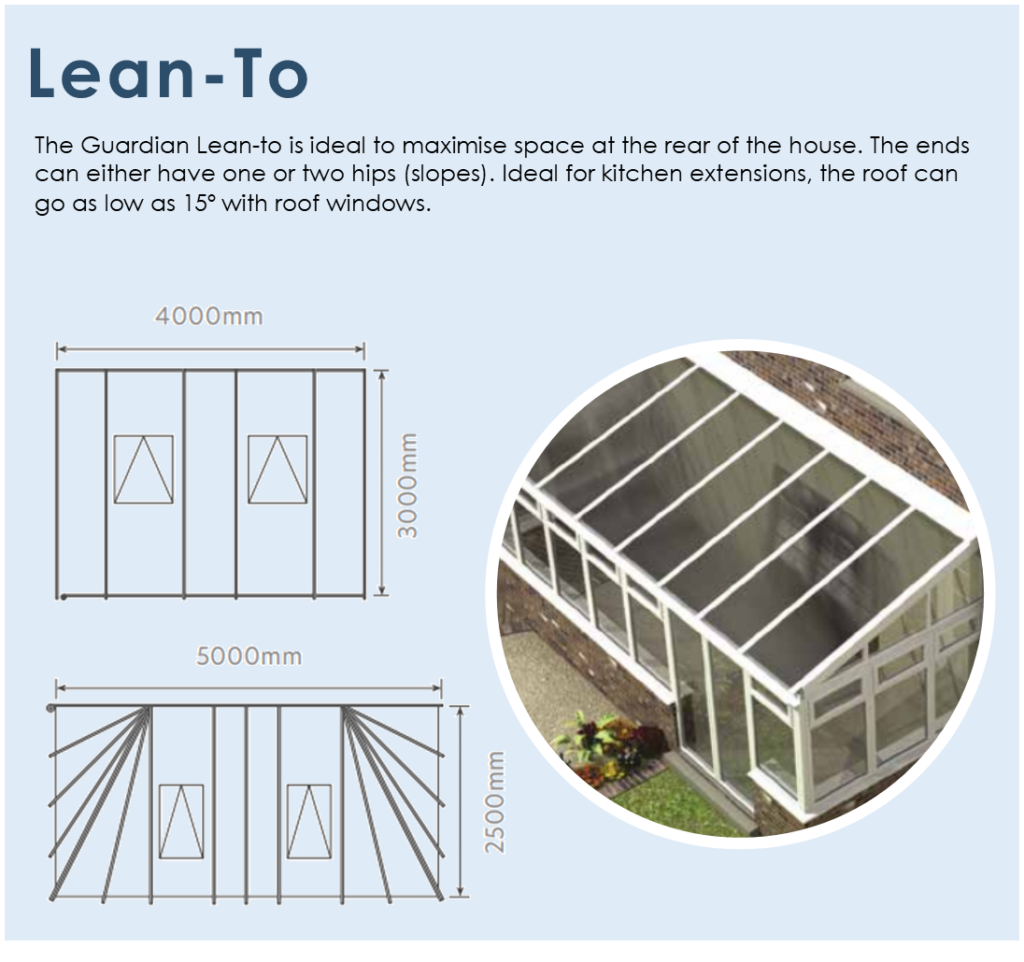 Lean-To

The Guardian Lean-to is ideal to maximise space at the rear of the house. The ends can either have one or two hips (slopes). Ideal for kitchen extensions, the roof can go as low as 15° with roof windows.

4000mm

3000mm

5000mm

2500mm